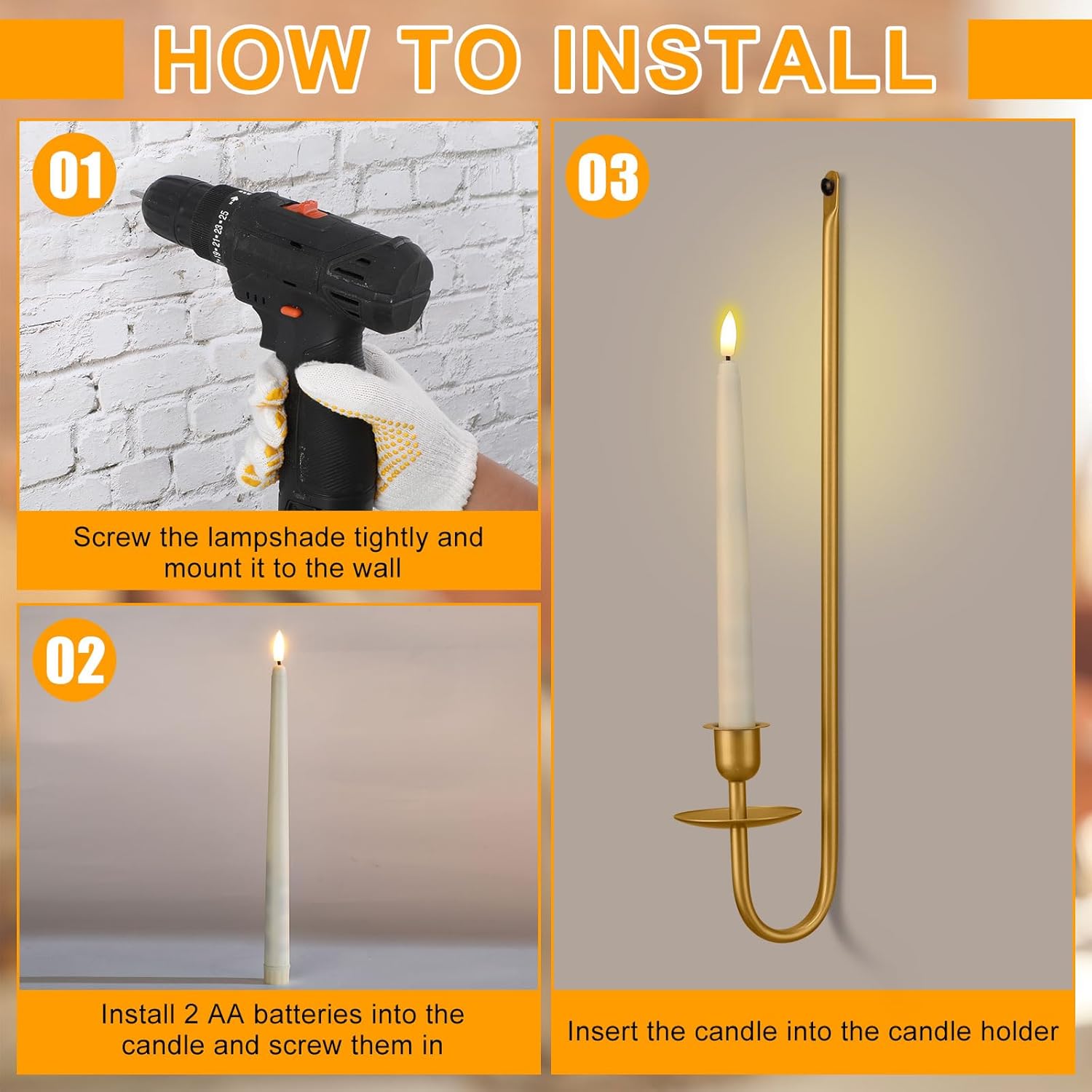 HOW TO INSTALL

01

19 • 21 • 23 • 25

Screw the lampshade tightly and mount it to the wall

02

Install 2 AA batteries into the candle and screw them in

03

Insert the candle into the candle holder