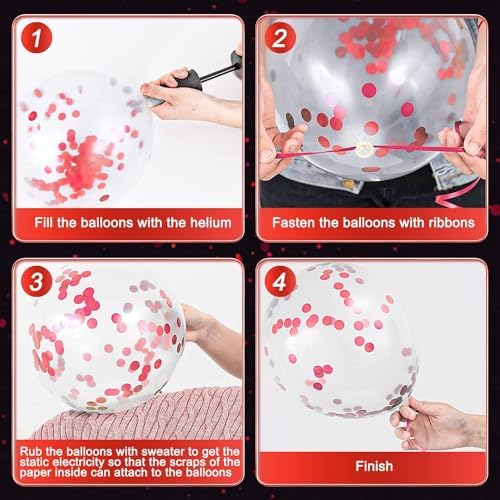 1
Fill the balloons with the helium

2
Fasten the balloons with ribbons

3
Rub the balloons with sweater to get the static electricity so that the scraps of the paper inside can attach to the balloons

4
Finish