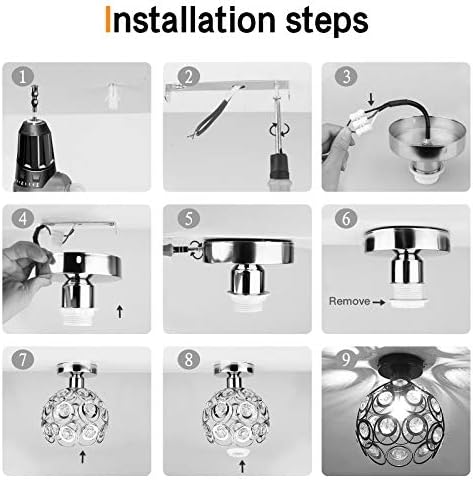 Installation steps

1

2

3

4

5

6

Remove

7

8

9