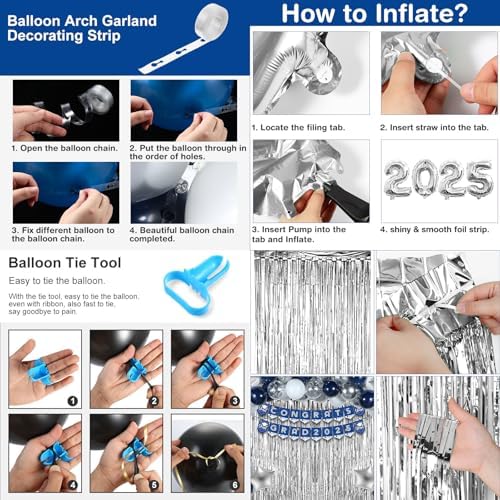 Balloon Arch Garland Decorating Strip

1. Open the balloon chain.

2. Put the balloon through in the order of holes.

3. Fix different balloon to the balloon chain.

4. Beautiful balloon chain completed.

Balloon Tie Tool

Easy to tie the balloon.

With the tie tool, easy to tie the balloon, even with ribbon, also fast to tie, say goodbye to pain.

1

2

3

4

5

6

How to Inflate?

1. Locate the filing tab.

2. Insert straw into the tab.

3. Insert Pump into the tab and Inflate.

2025

4. shiny & smooth foil strip.

CONGRATS

GRAD2025